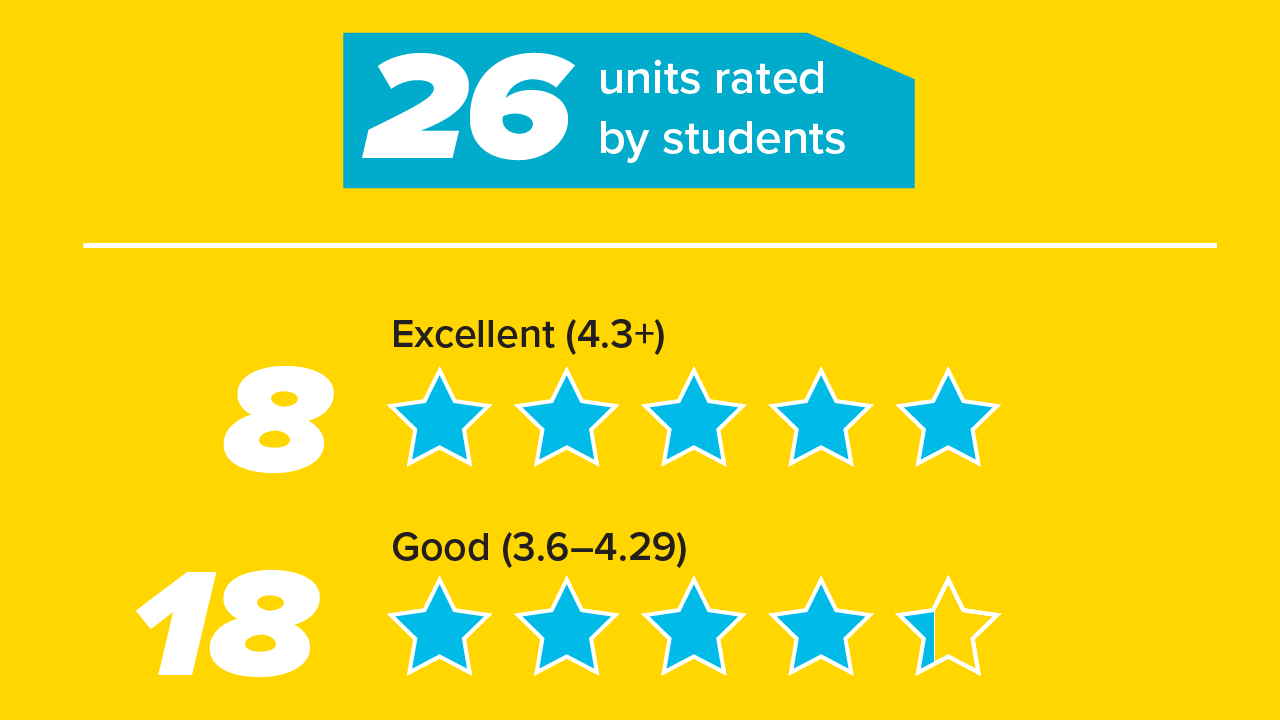 26 units rated by students

Excellent (4.3+)

8

Good (3.6–4.29)

18